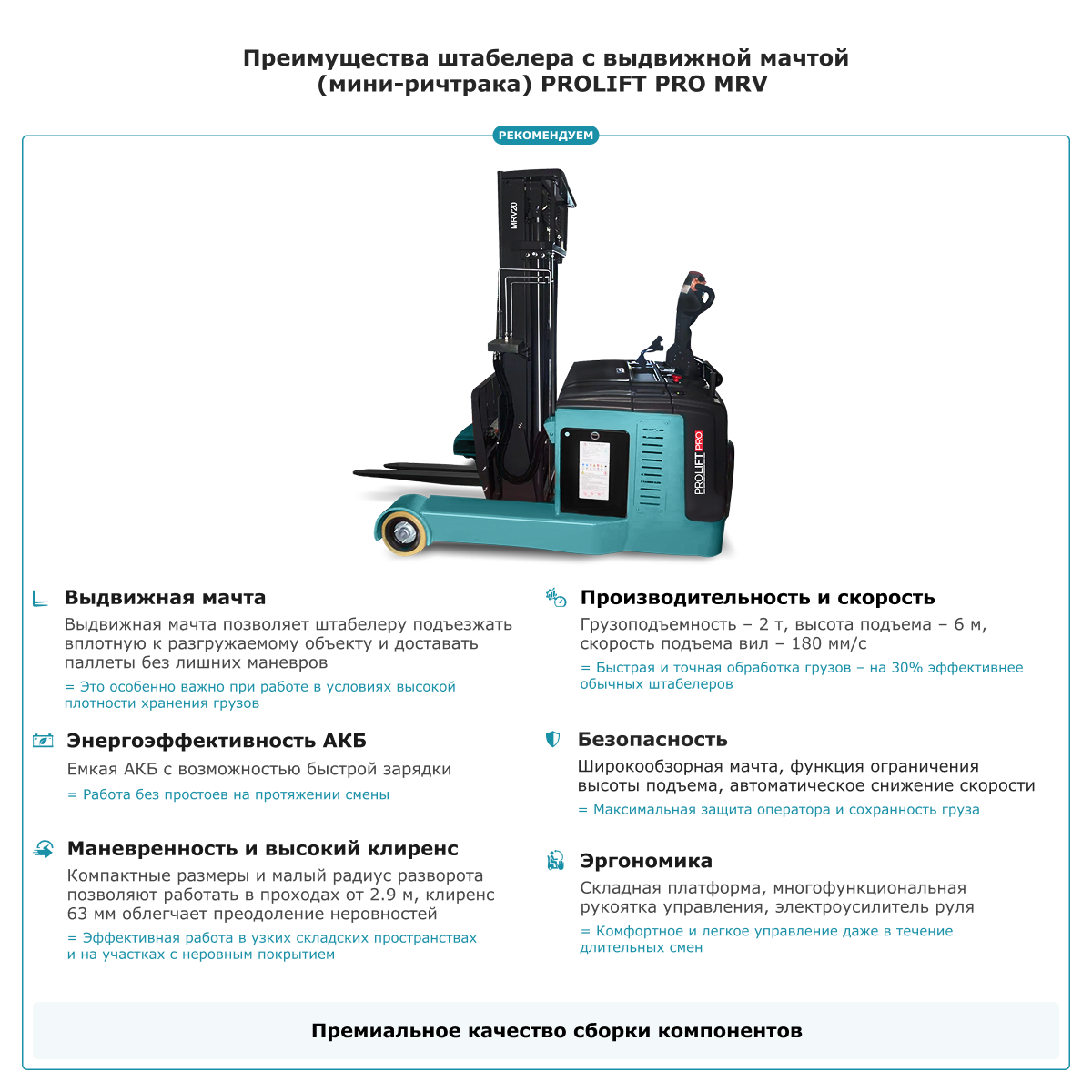 Преимущества штабелера с выдвижной мачтой (мини-ричтрака) PROLIFT PRO MRV

РЕКОМЕНДУЕМ

MRV20

PROLIFT PRO

Выдвижная мачта
Выдвижная мачта позволяет штабелеру подъезжать вплотную к разгружаемому объекту и доставать паллеты без лишних маневров
= Это особенно важно при работе в условиях высокой плотности хранения грузов

Энергоэффективность АКБ
Емкая АКБ с возможностью быстрой зарядки
= Работа без простоев на протяжении смены

Маневренность и высокий клиренс
Компактные размеры и малый радиус разворота позволяют работать в проходах от 2.9 м, клиренс 63 мм облегчает преодоление неровностей
= Эффективная работа в узких складских пространствах и на участках с неровным покрытием

Производительность и скорость
Грузоподъемность – 2 т, высота подъема – 6 м, скорость подъема вил – 180 мм/с
= Быстрая и точная обработка грузов – на 30% эффективнее обычных штабелеров

Безопасность
Широкообзорная мачта, функция ограничения высоты подъема, автоматическое снижение скорости
= Максимальная защита оператора и сохранность груза

Эргономика
Складная платформа, многофункциональная рукоятка управления, электроусилитель руля
= Комфортное и легкое управление даже в течение длительных смен

Премиальное качество сборки компонентов